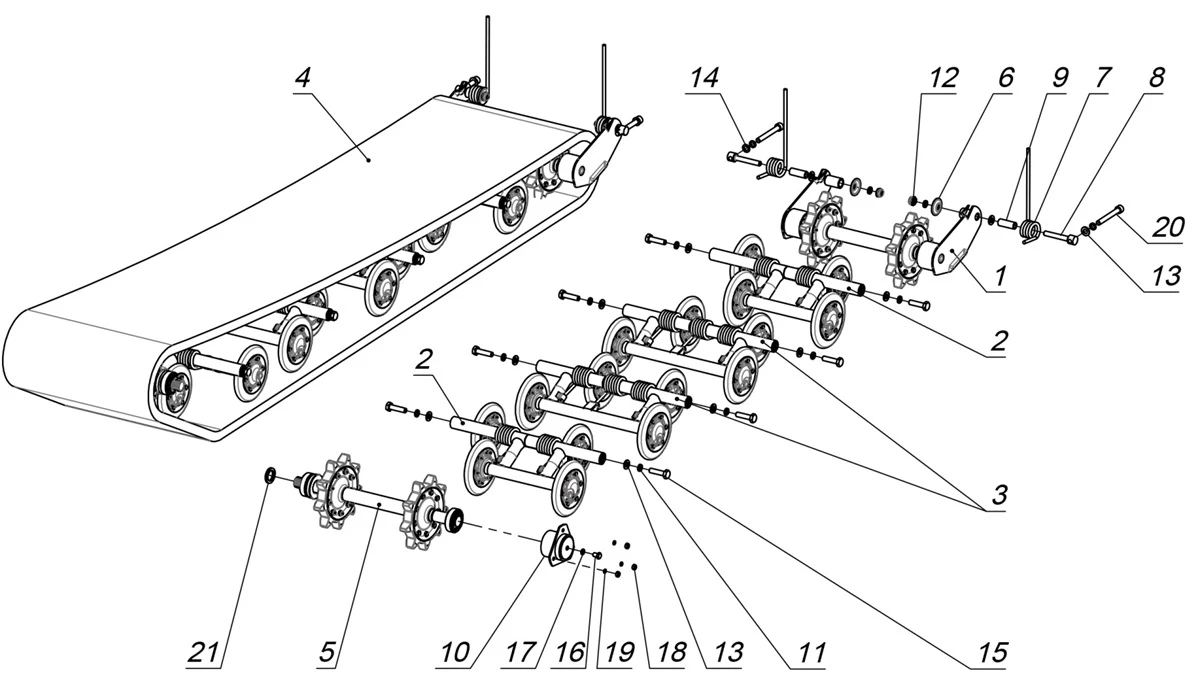 4
14
12
6
9
7
8
20
13
1
2
2
3
21
5
10
17
16
19
18
13
11
15