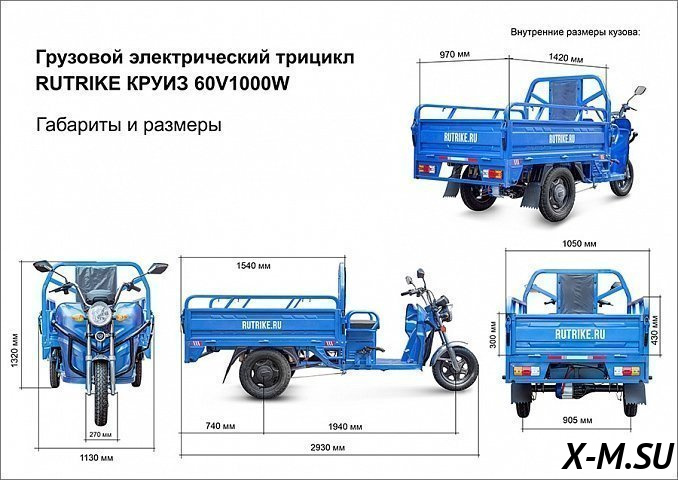 Грузовой электрический трицикл
RUTRIKE КРУИЗ 60V1000W

Габариты и размеры

Внутренние размеры кузова:

970 мм

1420 мм

RUTRIKE.RU

RUTRIKE.RU

1320 мм

270 мм

1130 мм

1540 мм

RUTRIKE.RU

740 мм

1940 мм

2930 мм

1050 мм

300 мм

430 мм

RUTRIKE.RU

905 мм

X-M.SU